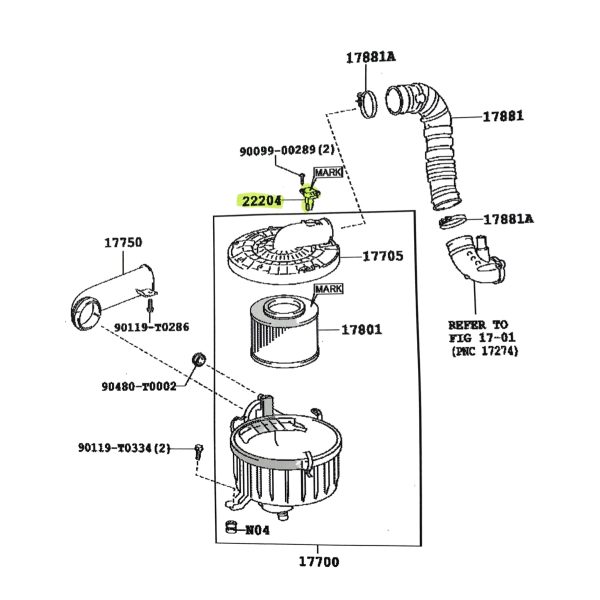 17881A

17881

90099-00289 (2)

MARK

22204

17881A

17750

17705

MARK

17801

90119-T0286

REFER TO FIG 17-01 (PNC 17274)

90480-T0002

90119-T0334 (2)

N04

17700