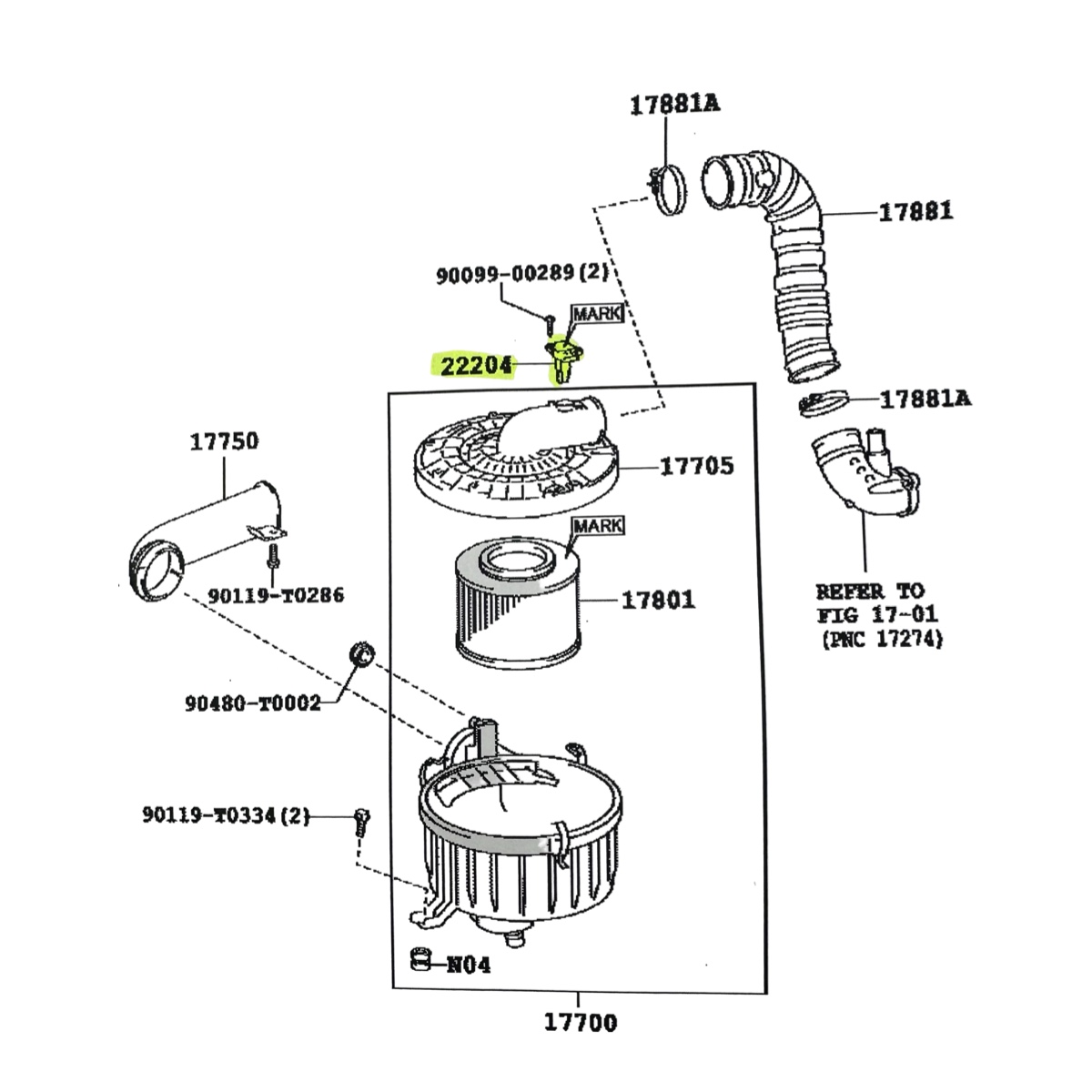 17881A

17881

90099-00289 (2)

MARK

22204

17881A

17750

17705

MARK

17801

90119-T0286

REFER TO FIG 17-01 (PNC 17274)

90480-T0002

90119-T0334 (2)

N04

17700