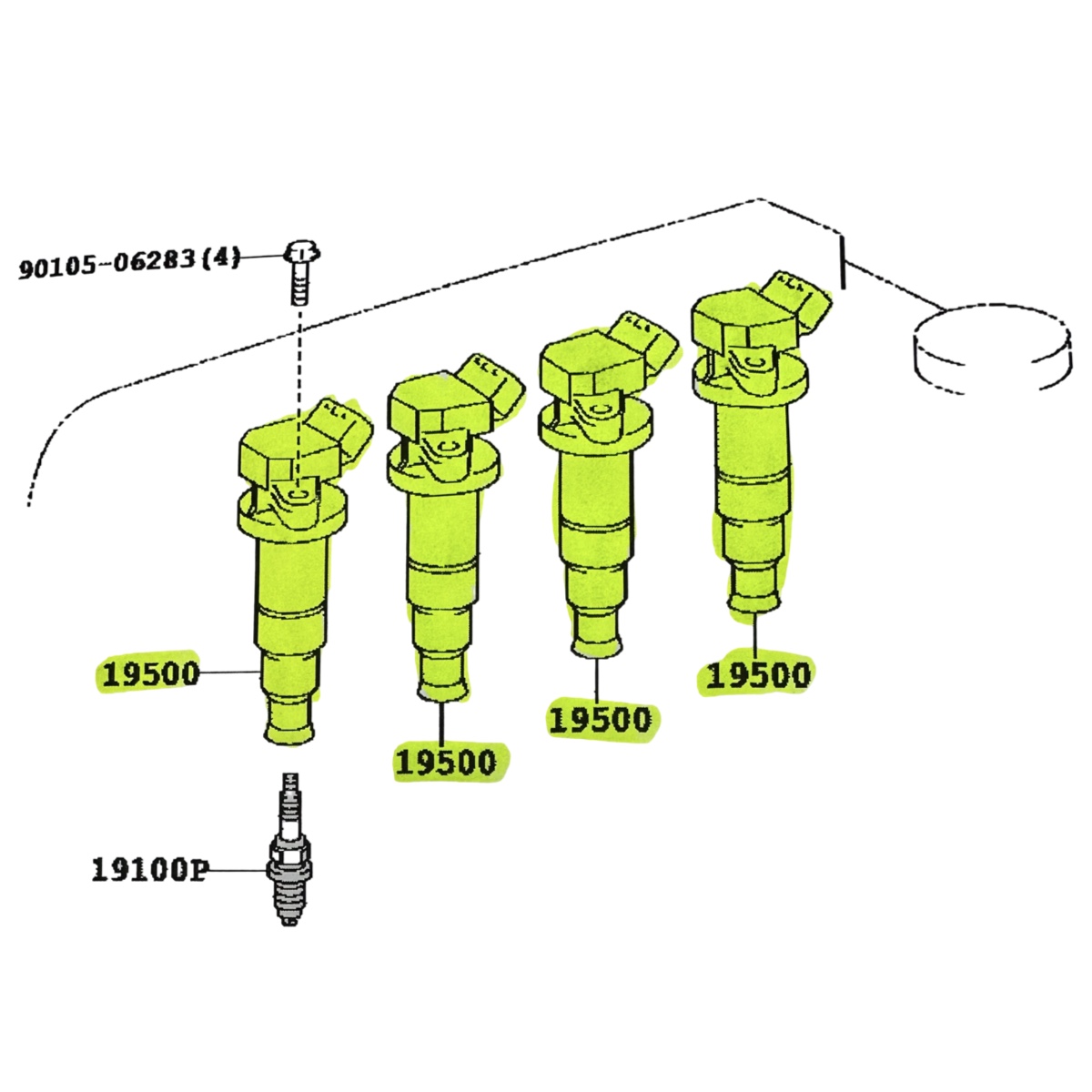 90105-06283(4)

19500

19500

19500

19500

19100P