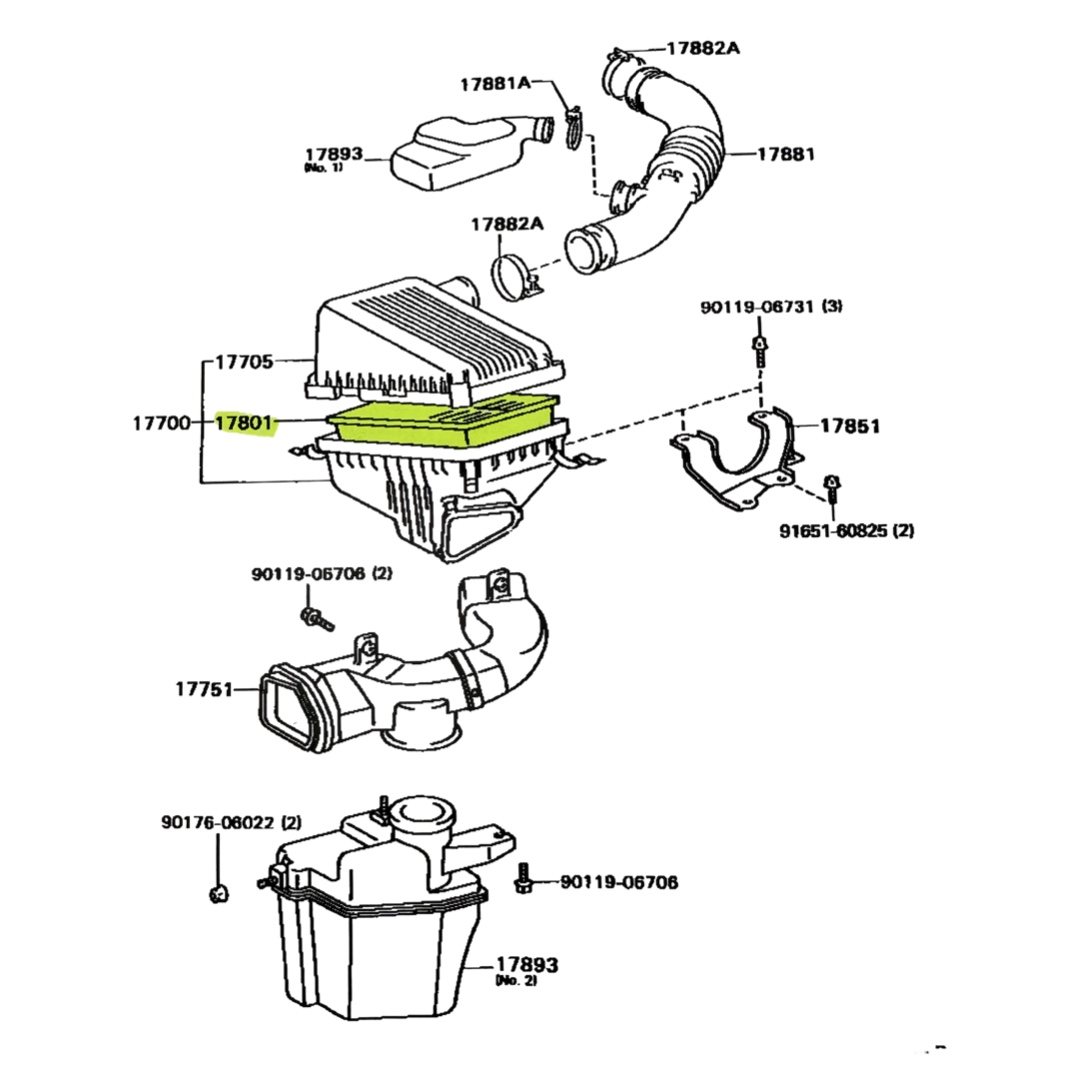 17882A
17881A
17893
(No. 1)
17881
17882A
90119-06731 (3)
17705
17700
17801
17851
91651-60825 (2)
90119-06706 (2)
17751
90176-06022 (2)
90119-06706
17893
(No. 2)