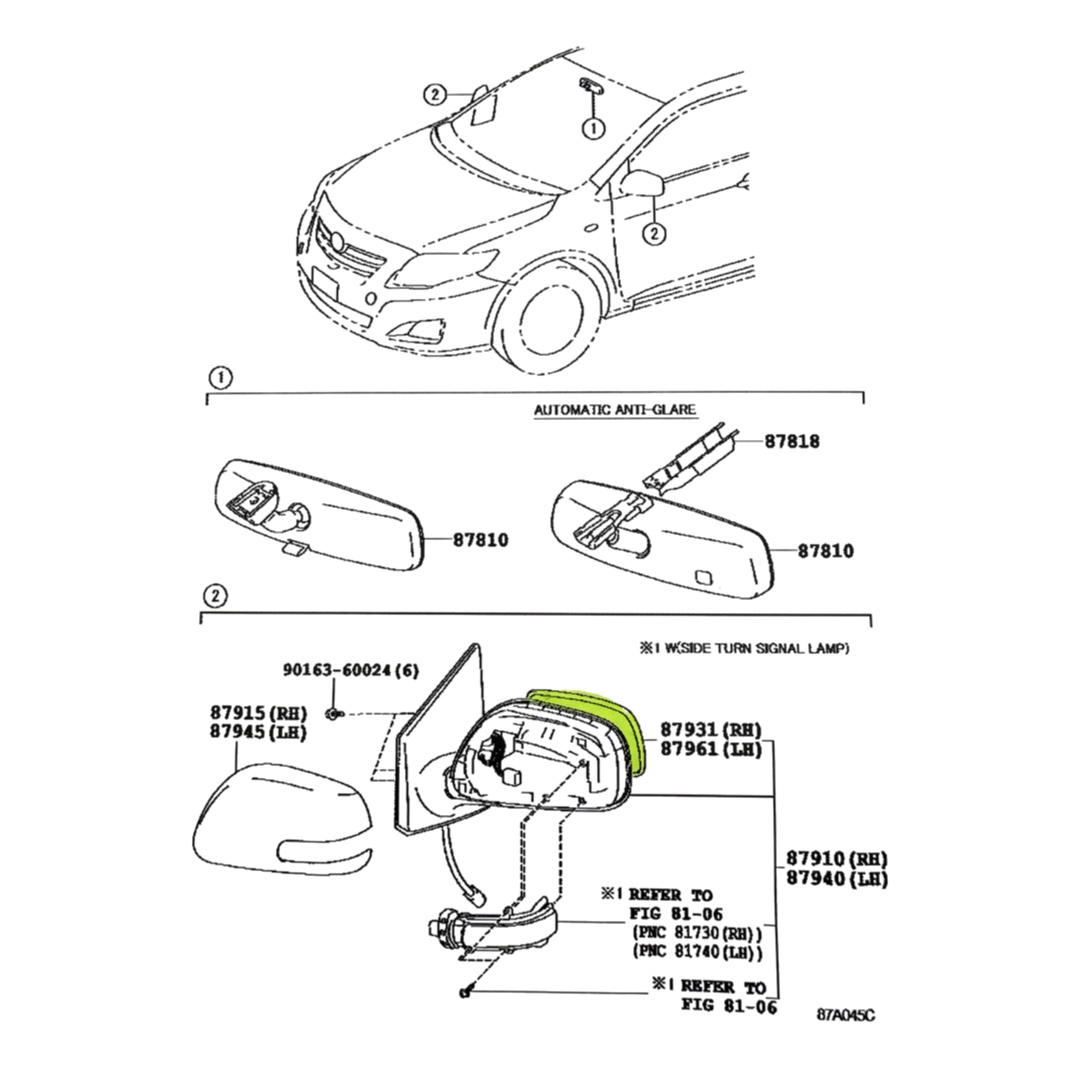 2

1

2

1

AUTOMATIC ANTI-GLARE

87818

87810

87810

2

※1 W(SIDE TURN SIGNAL LAMP)

90163-60024 (6)

87915 (RH)
87945 (LH)

87931 (RH)
87961 (LH)

87910 (RH)
87940 (LH)

※1 REFER TO
FIG 81-06
(PNC 81730 (RH))
(PNC 81740 (LH))

※1 REFER TO
FIG 81-06

87A045C