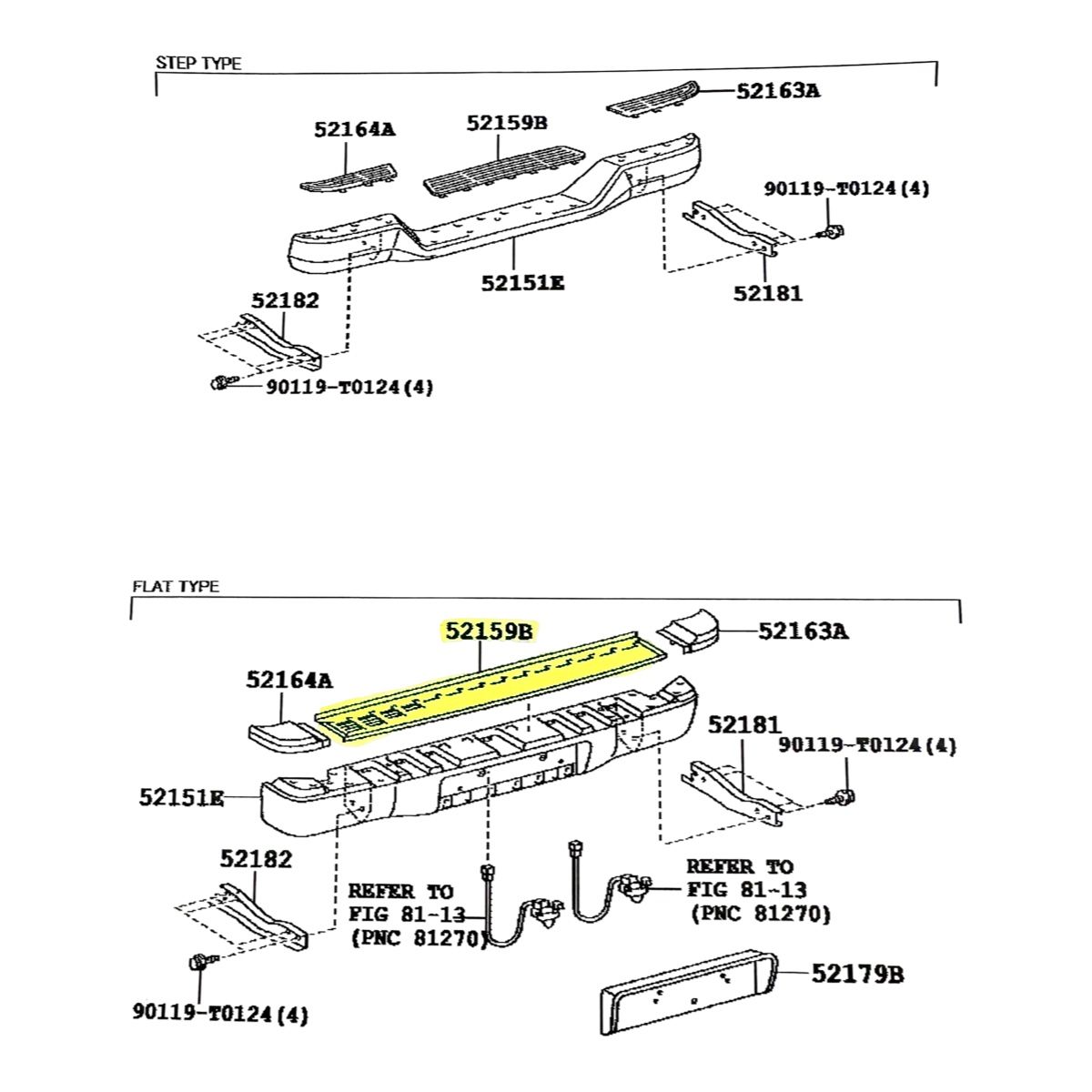 STEP TYPE

52163A

52164A

52159B

90119-T0124(4)

52151E

52181

52182

90119-T0124(4)

FLAT TYPE

52159B

52163A

52164A

52181

90119-T0124(4)

52151E

52182

REFER TO FIG 81-13 (PNC 81270)

REFER TO FIG 81-13 (PNC 81270)

52179B

90119-T0124(4)