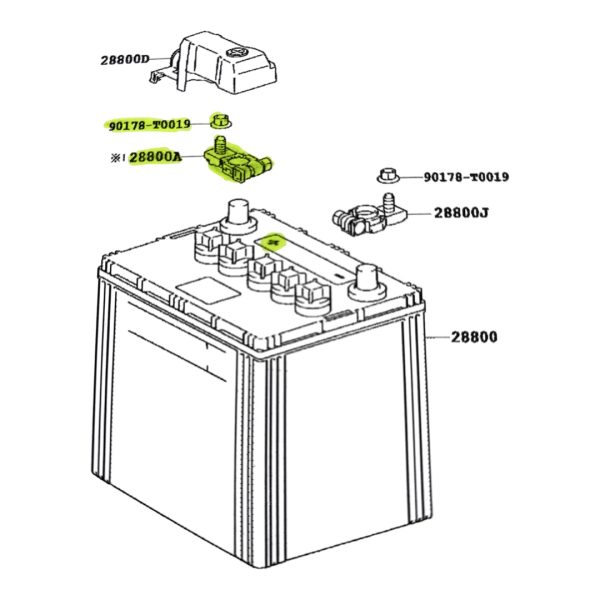 28800D

90178-T0019

※1 28800A

90178-T0019

28800J

28800