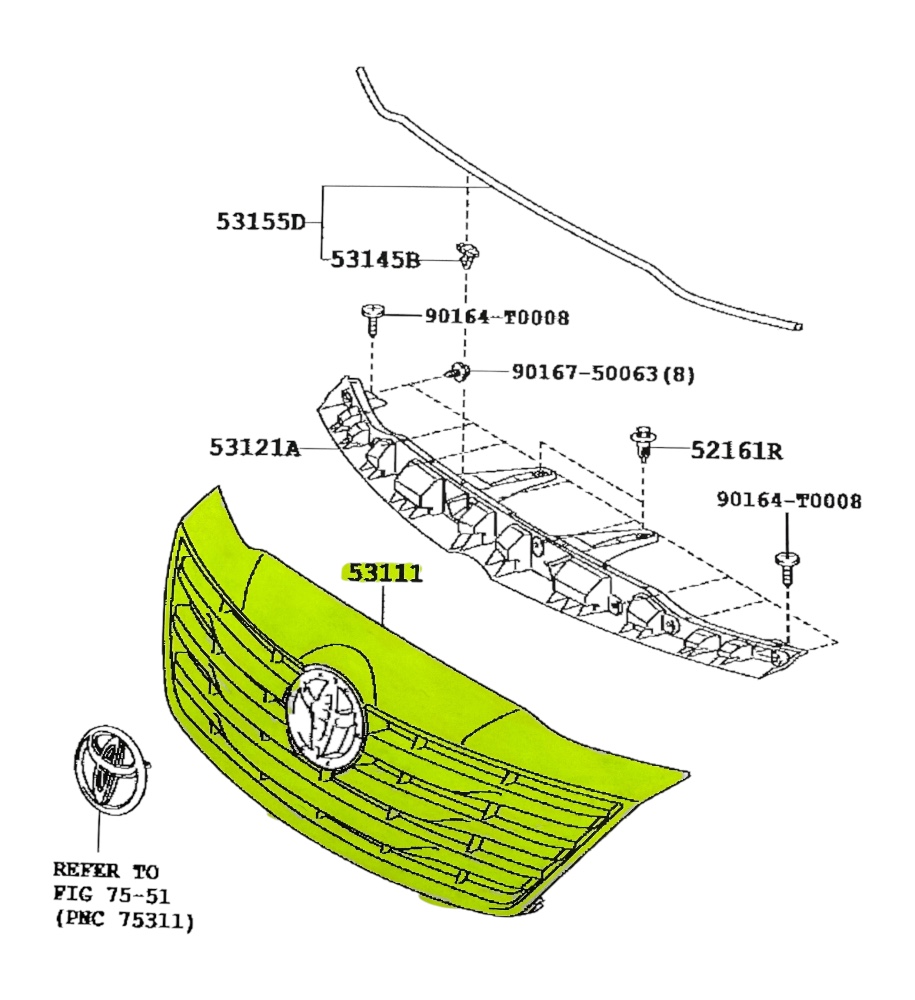 53155D
53145B
90164-T0008
90167-50063(8)
53121A
52161R
90164-T0008
53111
REFER TO
FIG 75-51
(PNC 75311)