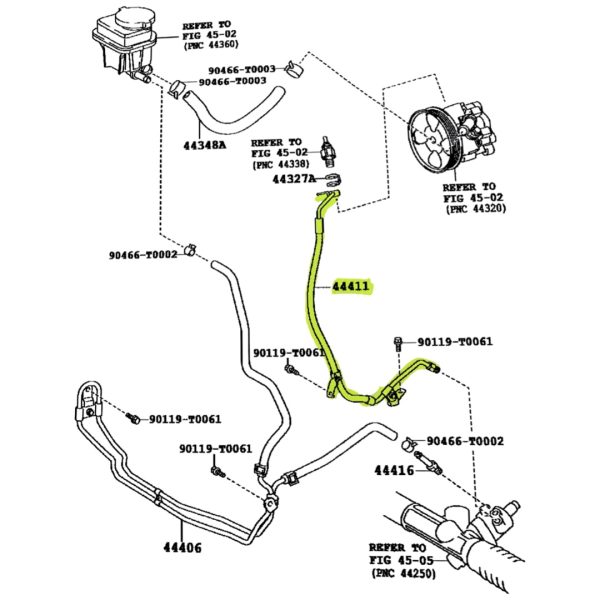 REFER TO
FIG 45-02
(PNC 44360)

90466-T0003

90466-T0003

44348A

REFER TO
FIG 45-02
(PNC 44338)

44327A

REFER TO
FIG 45-02
(PNC 44320)

90466-T0002

44411

90119-T0061

90119-T0061

90119-T0061

90119-T0061

90466-T0002

44416

44406

REFER TO
FIG 45-05
(PNC 44250)