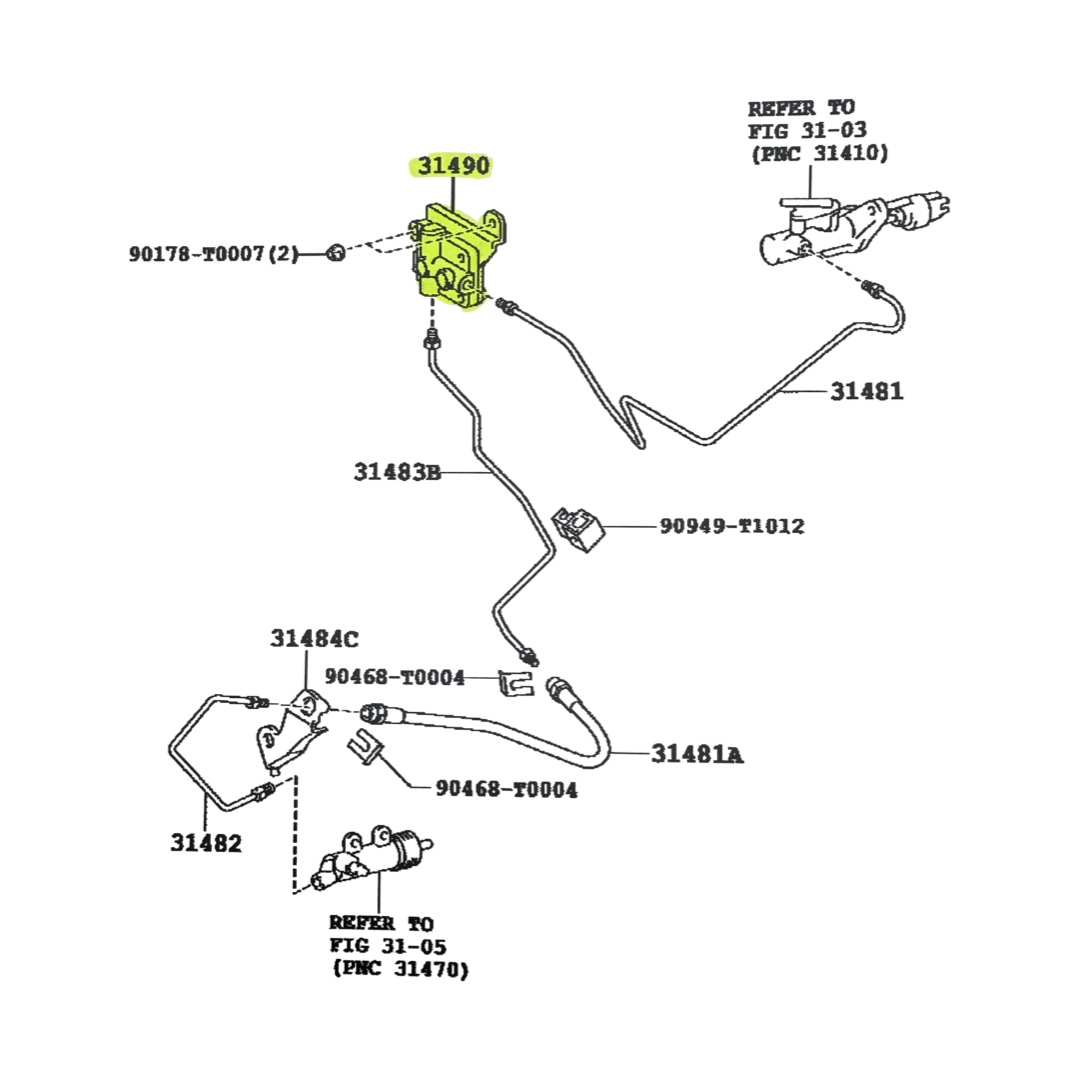 REFER TO
FIG 31-03
(PNC 31410)

31490

90178-T0007(2)

31481

31483B

90949-T1012

31484C

90468-T0004

31481A

90468-T0004

31482

REFER TO
FIG 31-05
(PNC 31470)