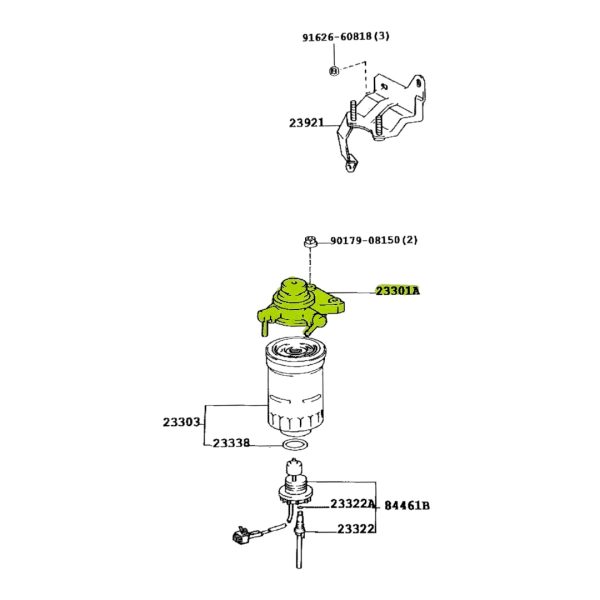 91626-60818(3)

23921

90179-08150(2)

23301A

23303

23338

23322A

84461B

23322