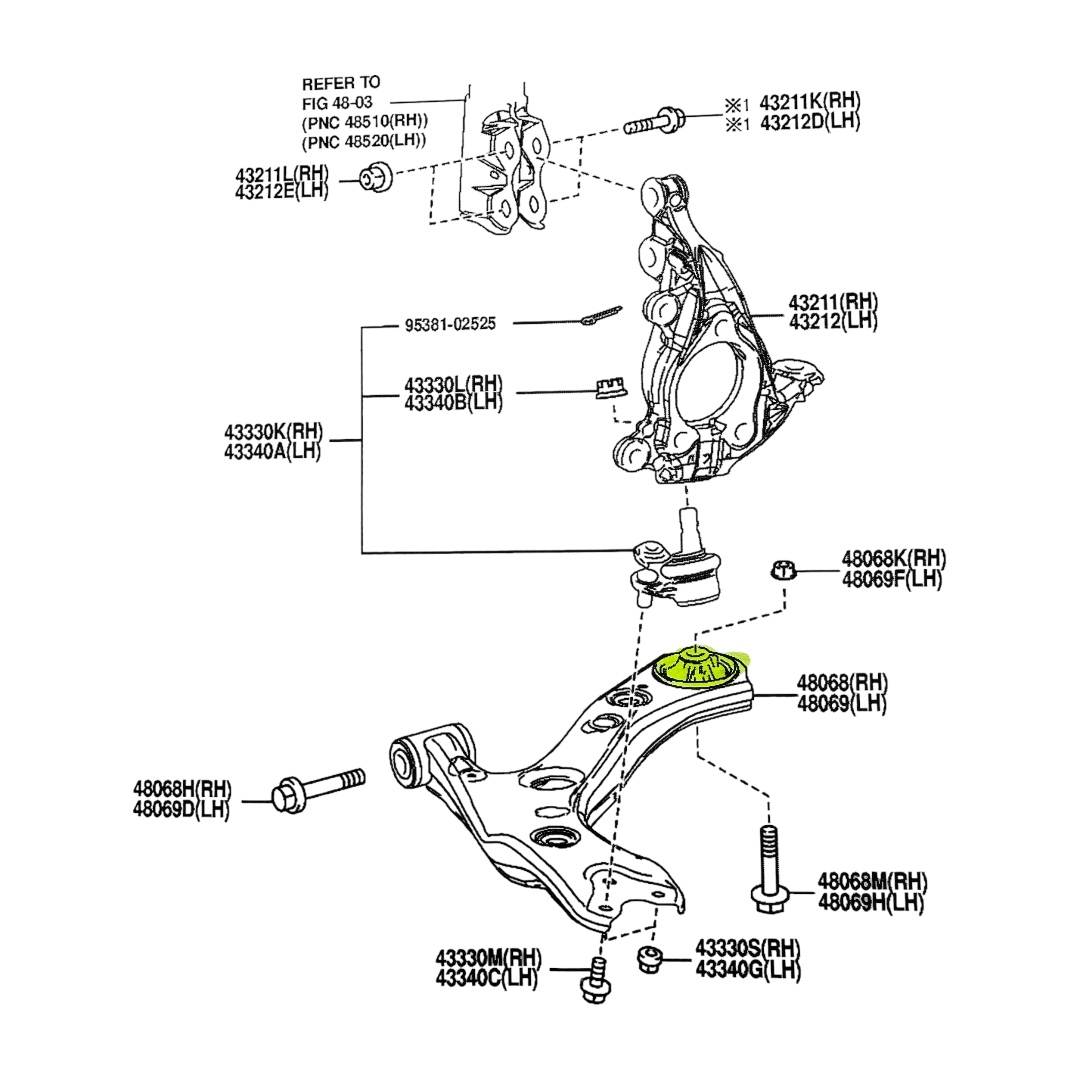 REFER TO
FIG 48-03
(PNC 48510(RH))
(PNC 48520(LH))

※1 43211K(RH)
※1 43212D(LH)

43211L(RH)
43212E(LH)

43211(RH)
43212(LH)

95381-02525

43330L(RH)
43340B(LH)

43330K(RH)
43340A(LH)

48068K(RH)
48069F(LH)

48068(RH)
48069(LH)

48068H(RH)
48069D(LH)

48068M(RH)
48069H(LH)

43330M(RH)
43340C(LH)

43330S(RH)
43340G(LH)