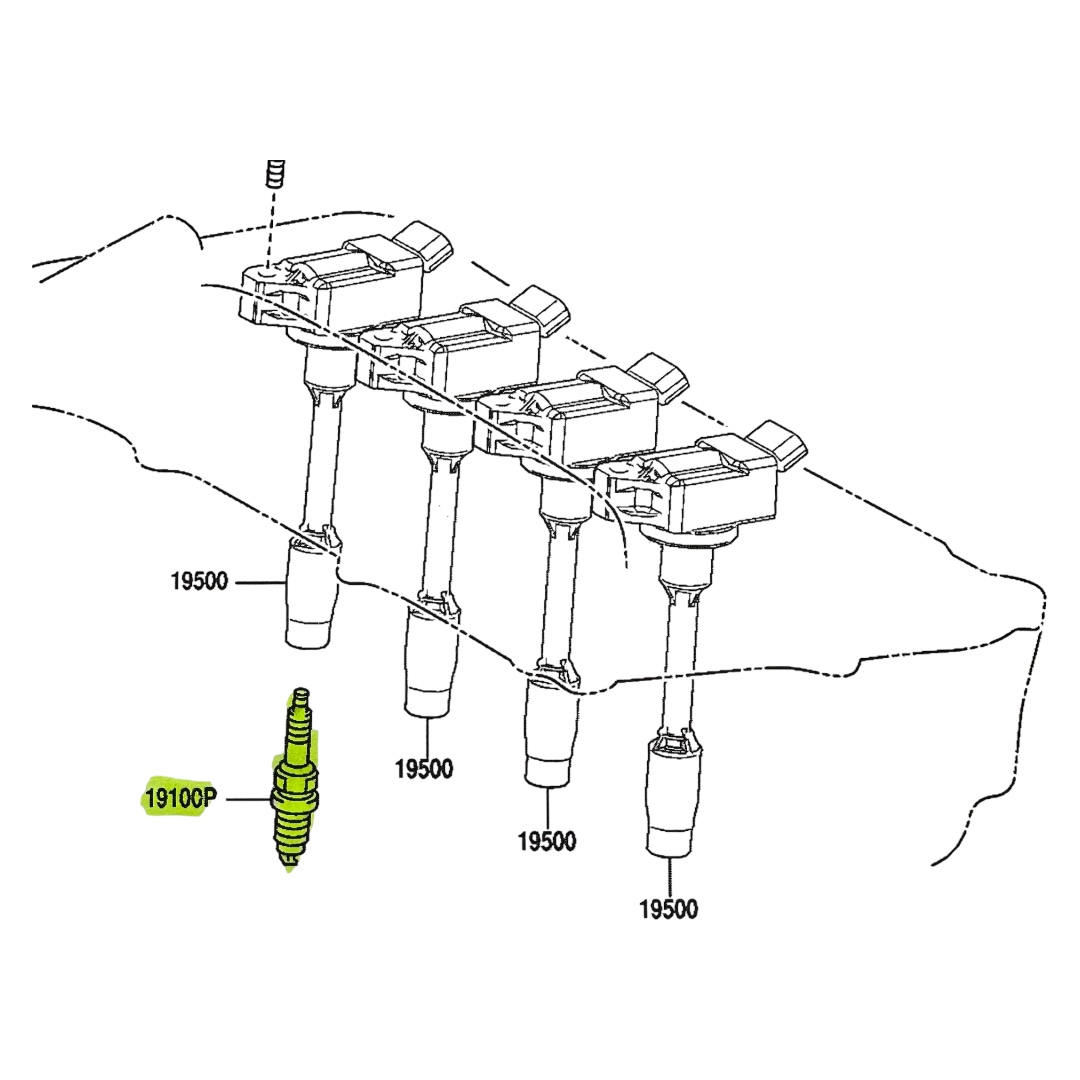 19500

19100P

19500

19500

19500