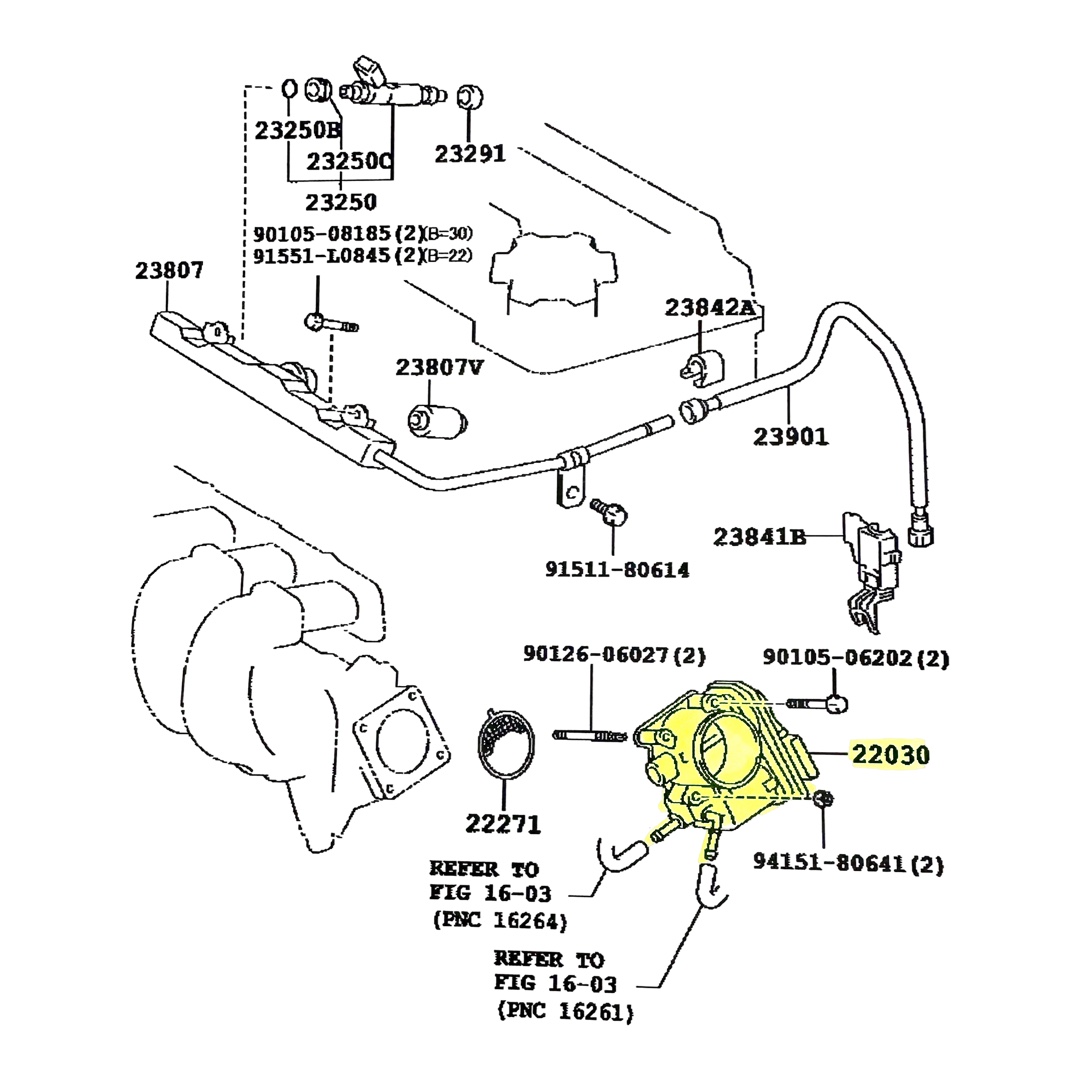 23250B
23250C
23291
23250
90105-08185(2)(B=30)
91551-L0845(2)(B=22)
23807
23842A
23807V
23901
23841B
91511-80614
90126-06027(2)
90105-06202(2)
22030
22271
94151-80641(2)
REFER TO
FIG 16-03
(PNC 16264)
REFER TO
FIG 16-03
(PNC 16261)