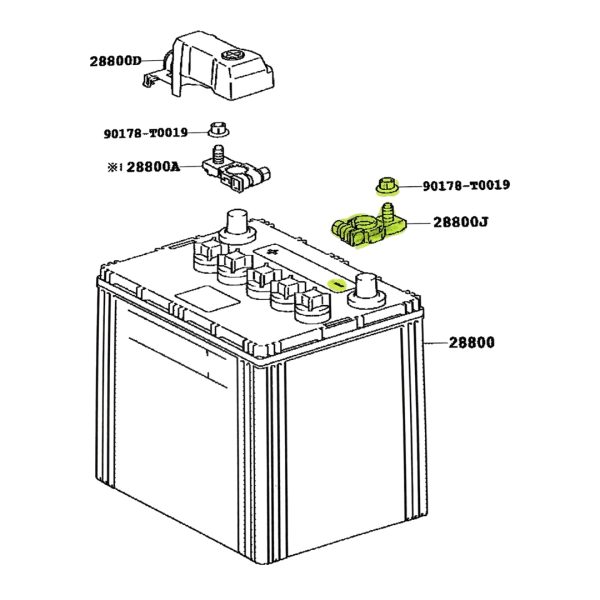 28800D

90178-T0019

※1 28800A

90178-T0019

28800J

28800