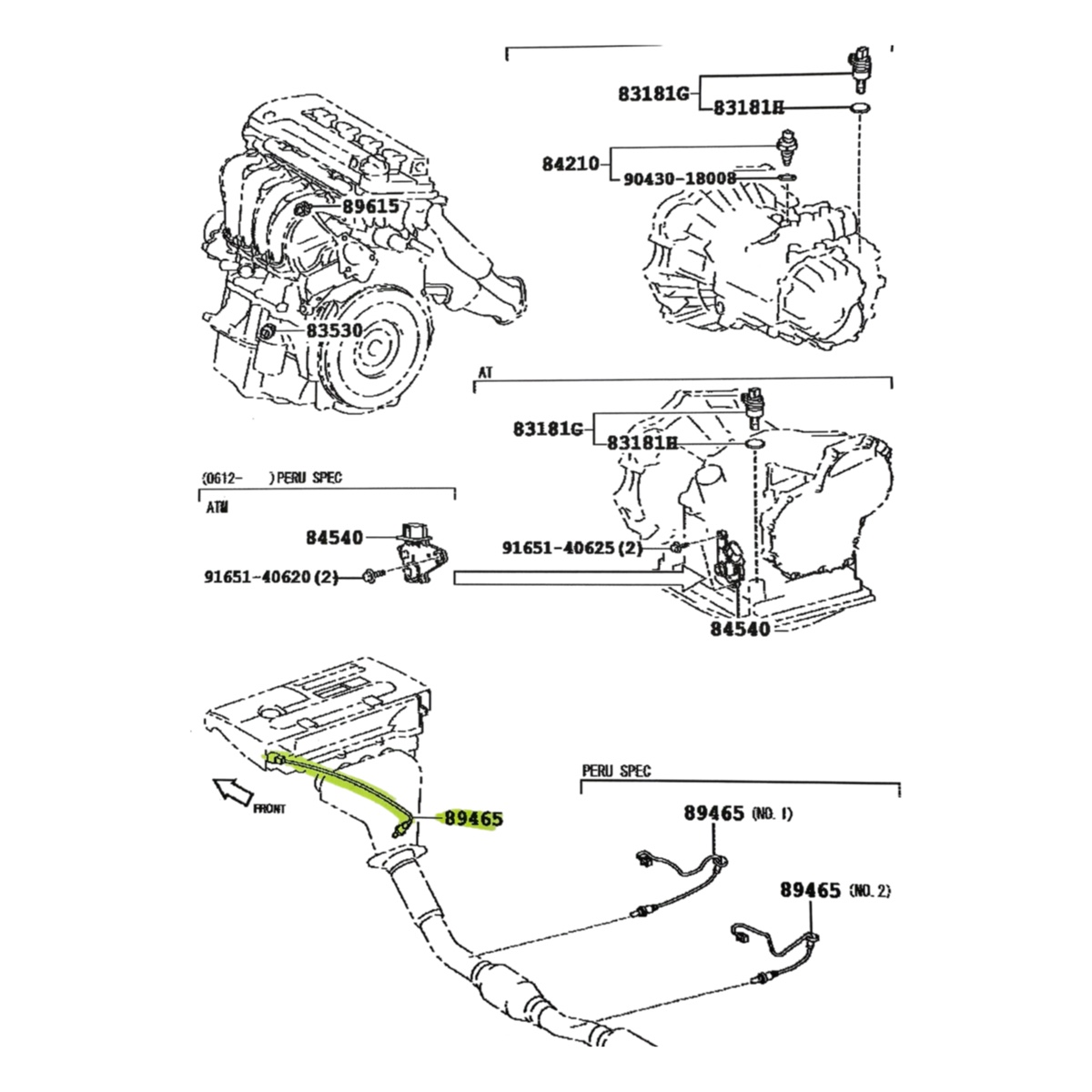 83181G
83181H
84210
90430-18008
89615
83530
AT
83181G
83181H
(0612- )PERU SPEC
ATM
84540
91651-40620(2)
91651-40625(2)
84540
FRONT
89465
PERU SPEC
89465 (NO. 1)
89465 (NO. 2)