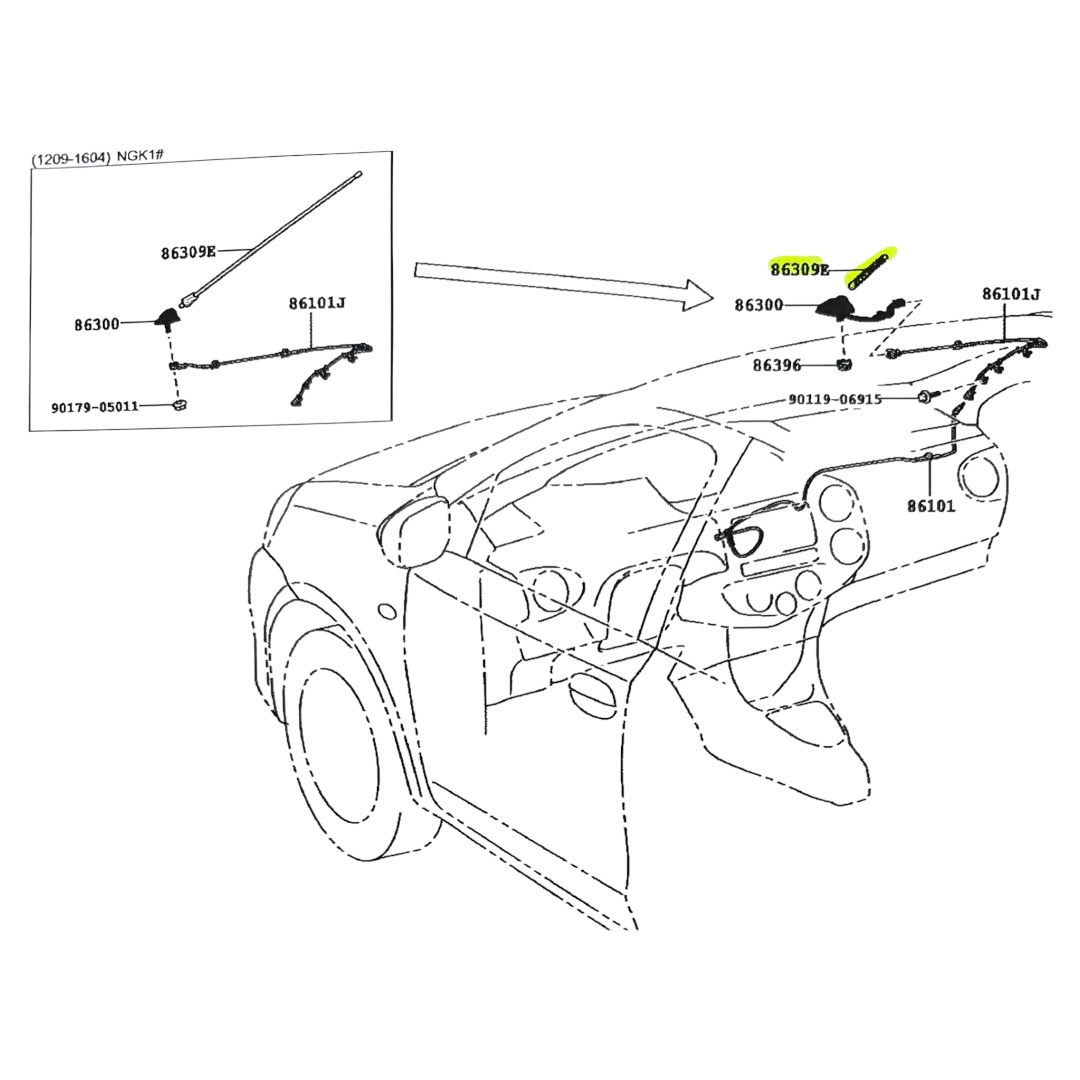 (1209-1604) NGK1#

86309E

86300

86101J

90179-05011

86309E

86300

86101J

86396

90119-06915

86101