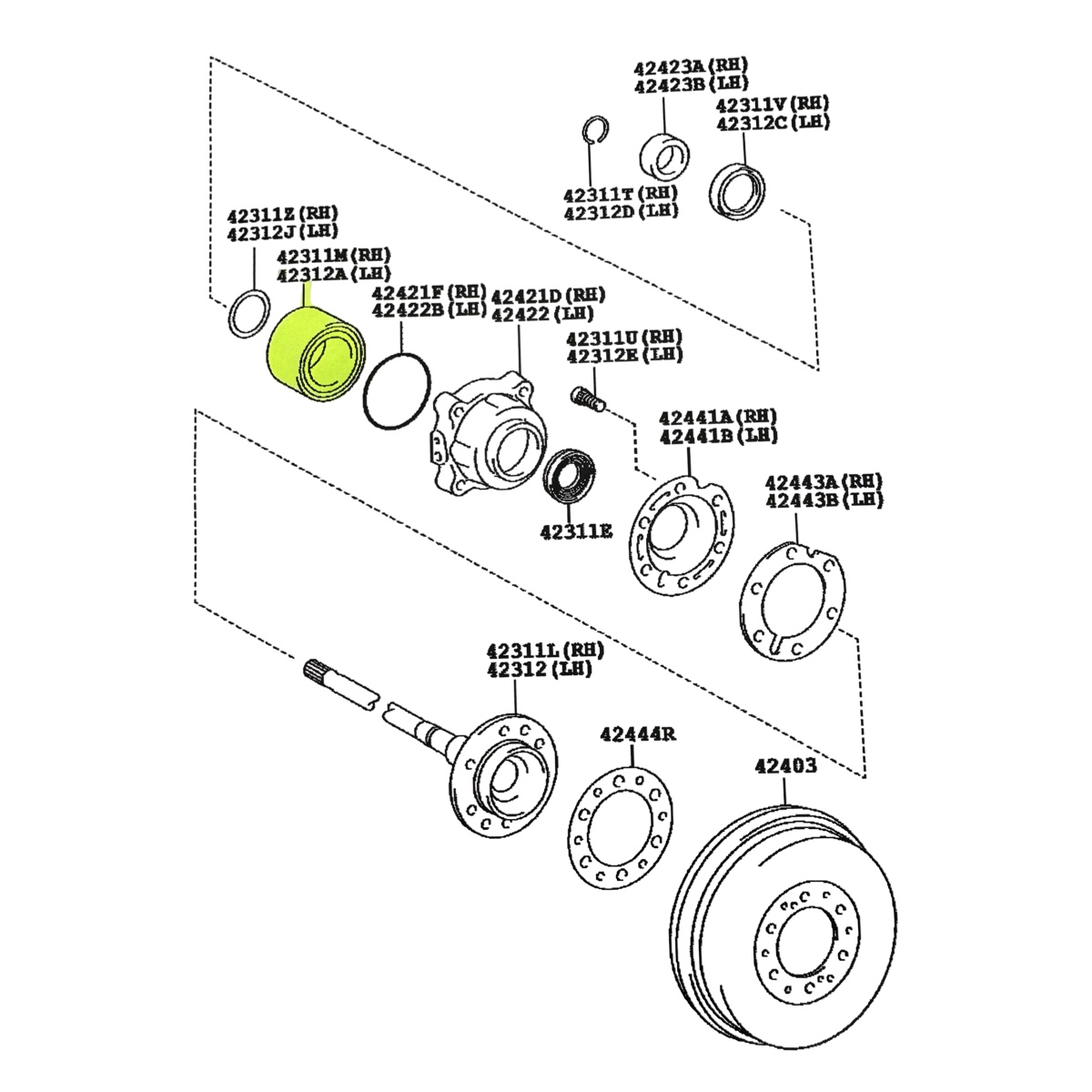 42423A(RH)
42423B(LH)

42311V(RH)
42312C(LH)

42311T(RH)
42312D(LH)

42311Z(RH)
42312J(LH)

42311M(RH)
42312A(LH)

42421F(RH)
42422B(LH)

42421D(RH)
42422(LH)

42311U(RH)
42312E(LH)

42441A(RH)
42441B(LH)

42443A(RH)
42443B(LH)

42311E

42311L(RH)
42312(LH)

42444R

42403