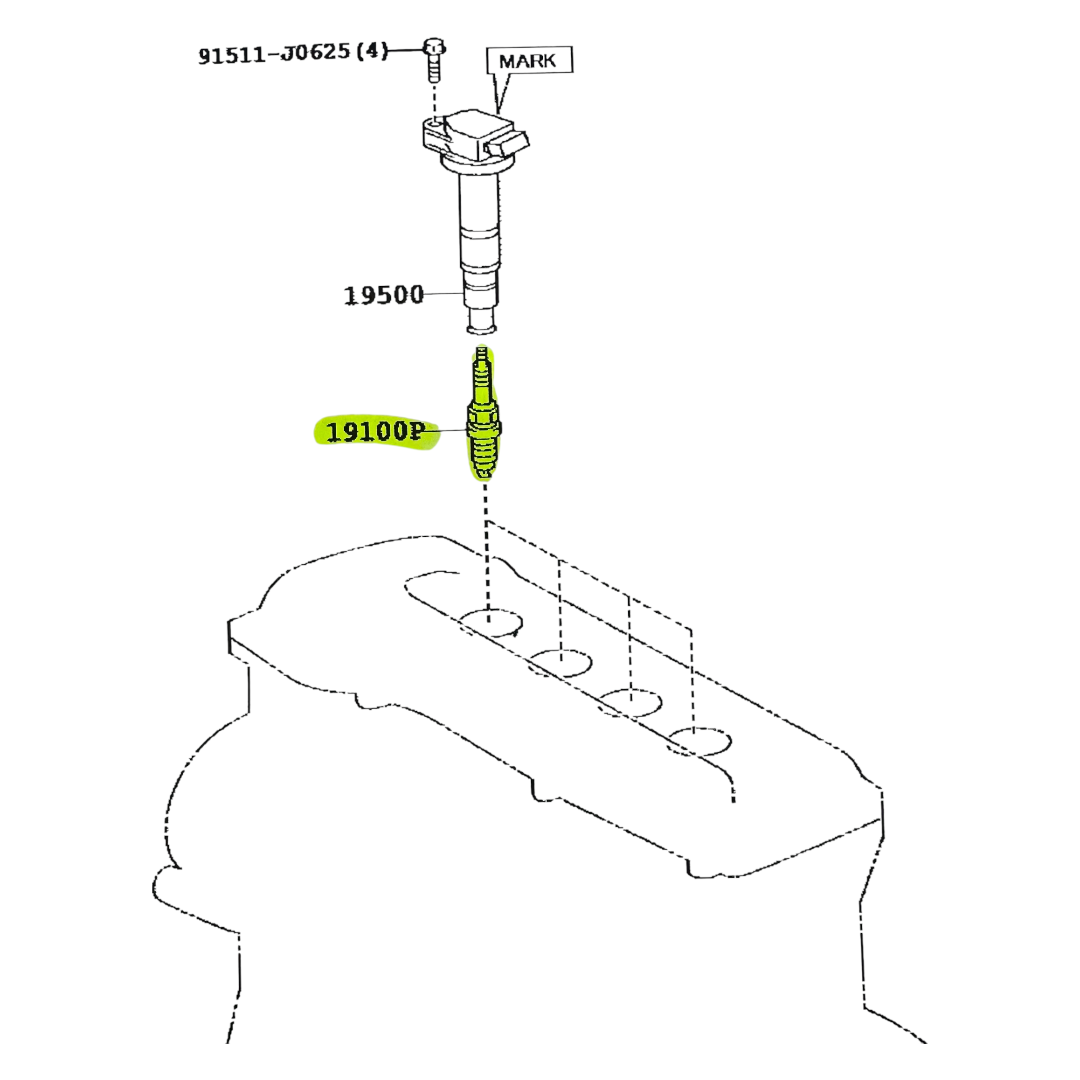 91511-J0625(4)

MARK

19500

19100P