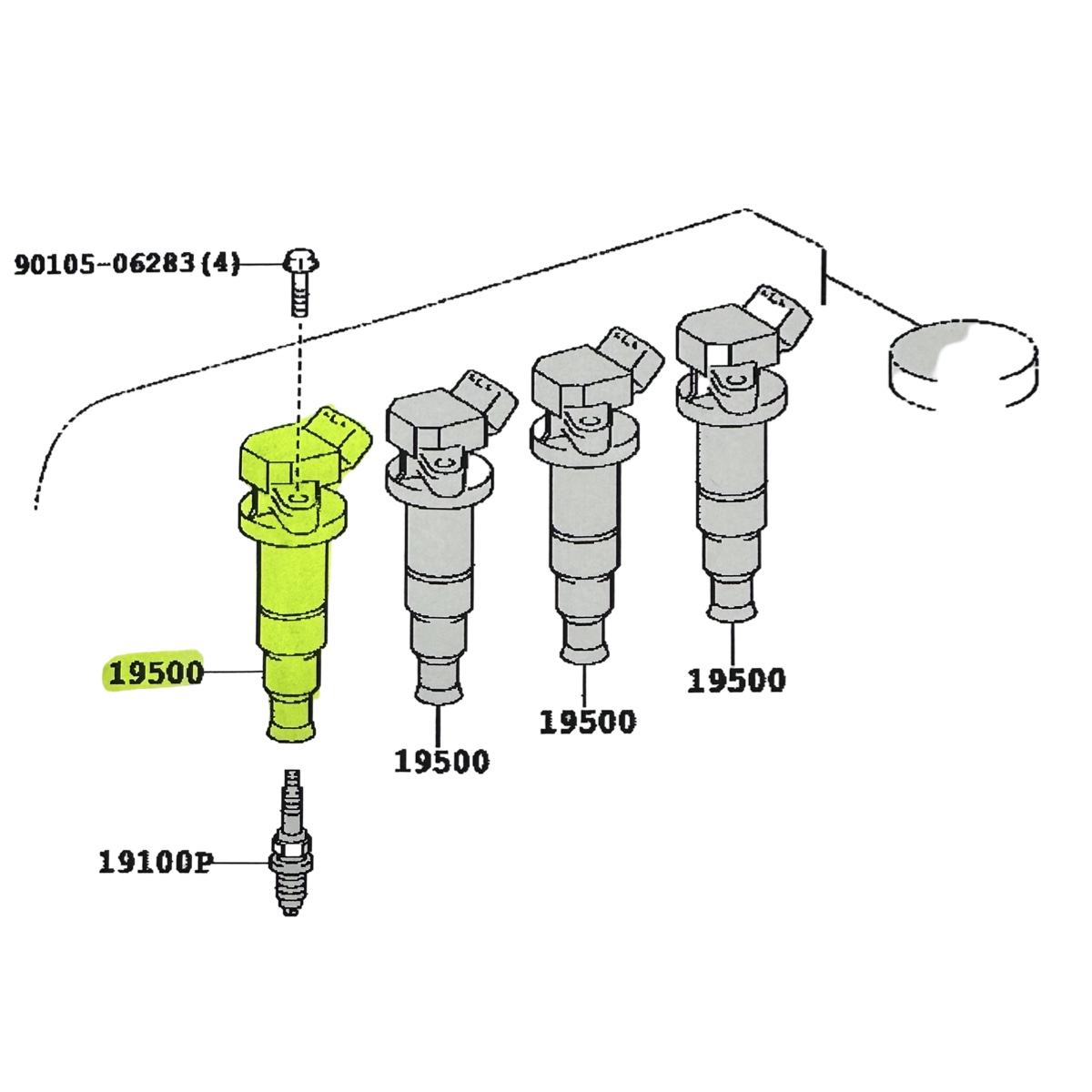 90105-06283(4)

19500

19500

19500

19500

19100P